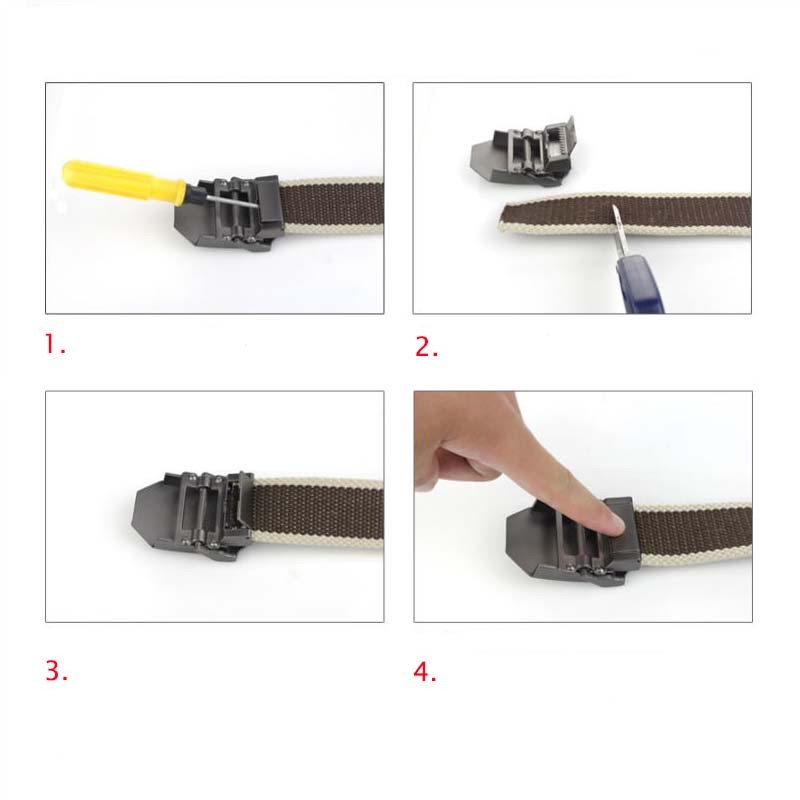 1.

2.

3.

4.